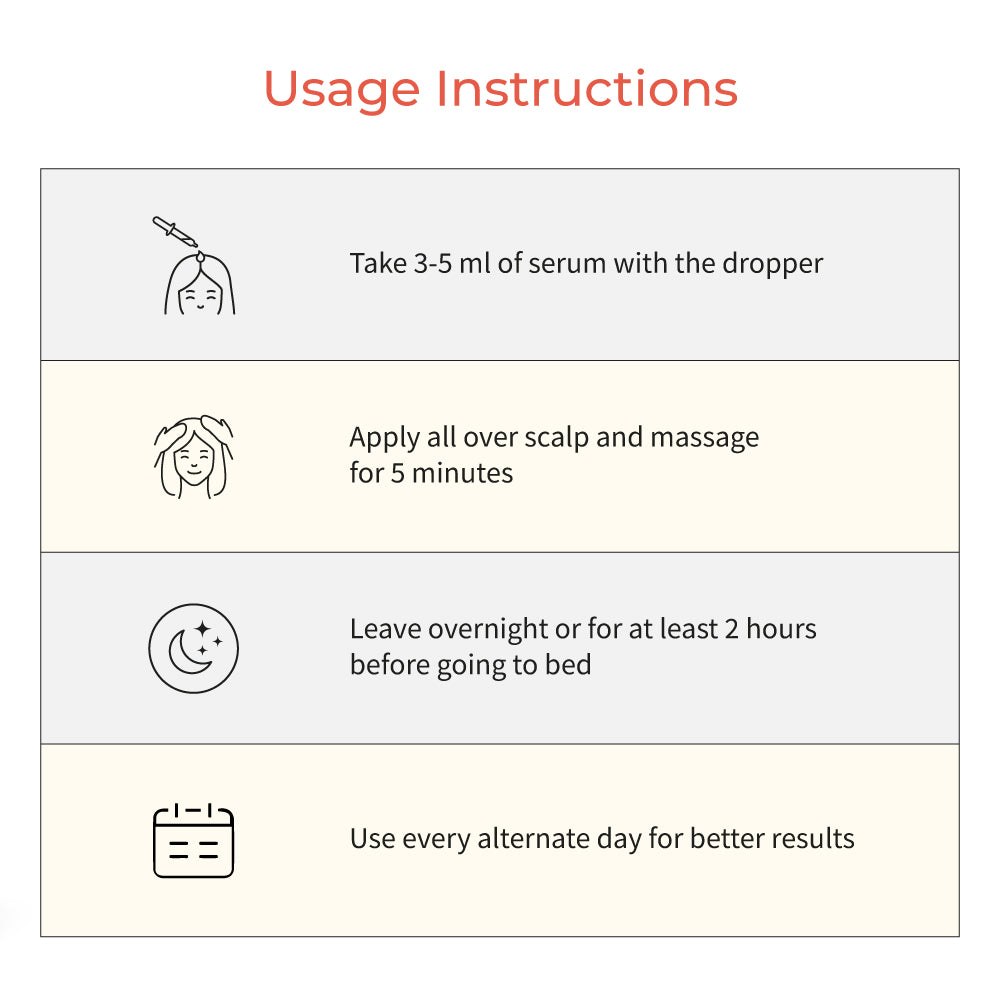 Usage Instructions

Take 3-5 ml of serum with the dropper

Apply all over scalp and massage for 5 minutes

Leave overnight or for at least 2 hours before going to bed

Use every alternate day for better results